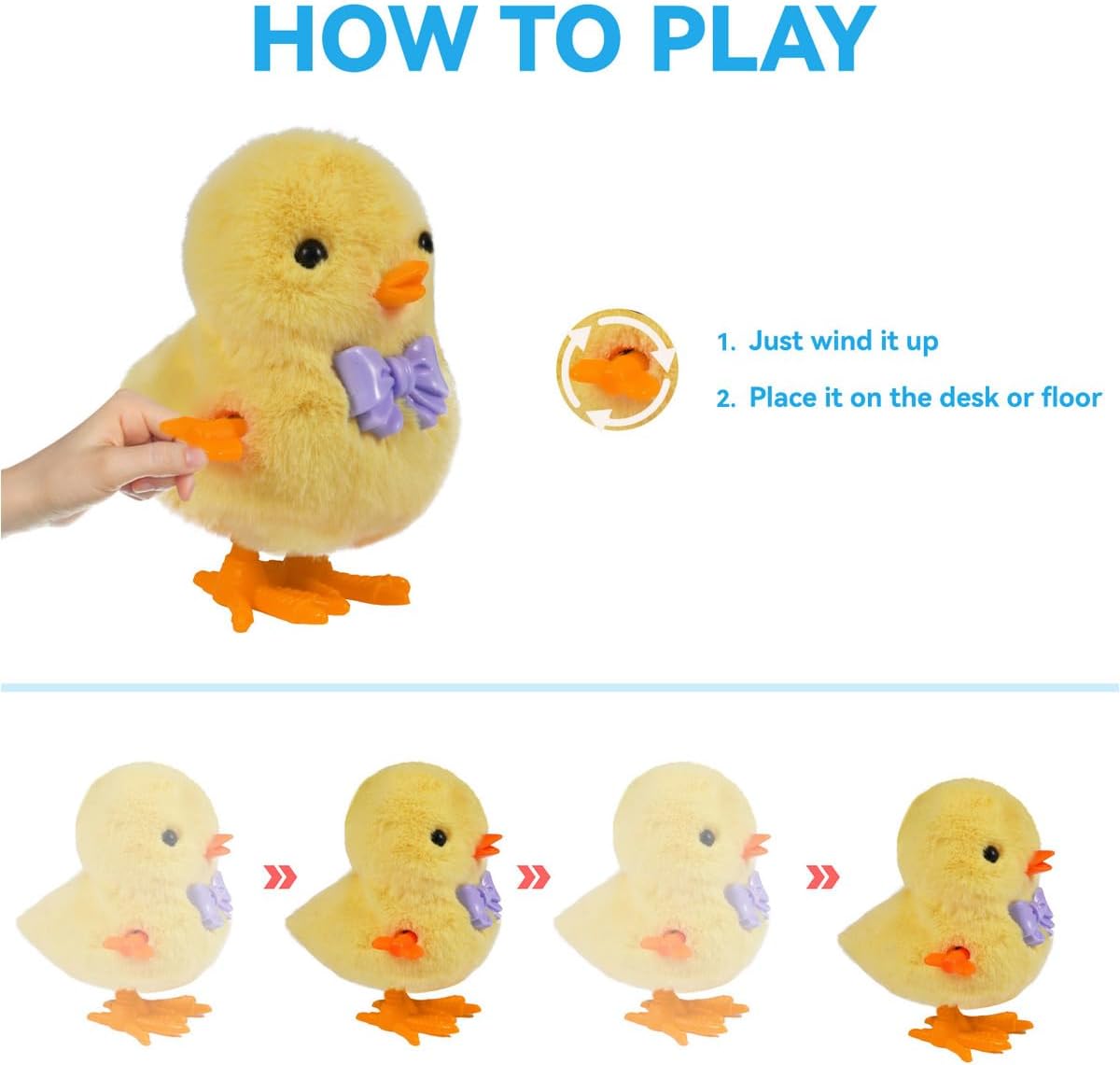 HOW TO PLAY

1. Just wind it up

2. Place it on the desk or floor